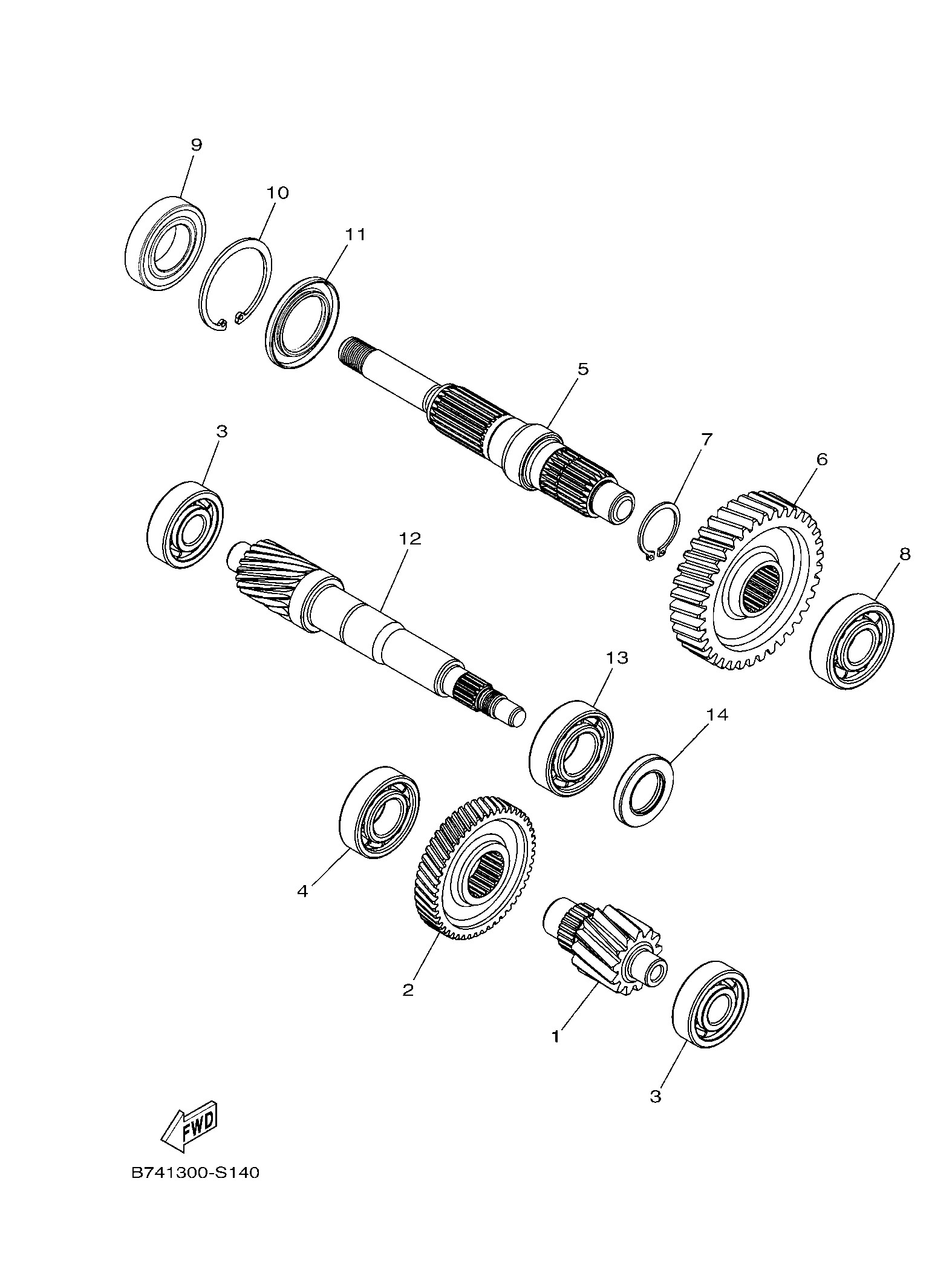 9
10
11
5
3
7
6
12
8
13
14
4
2
1
3
FWD
B741300-S140